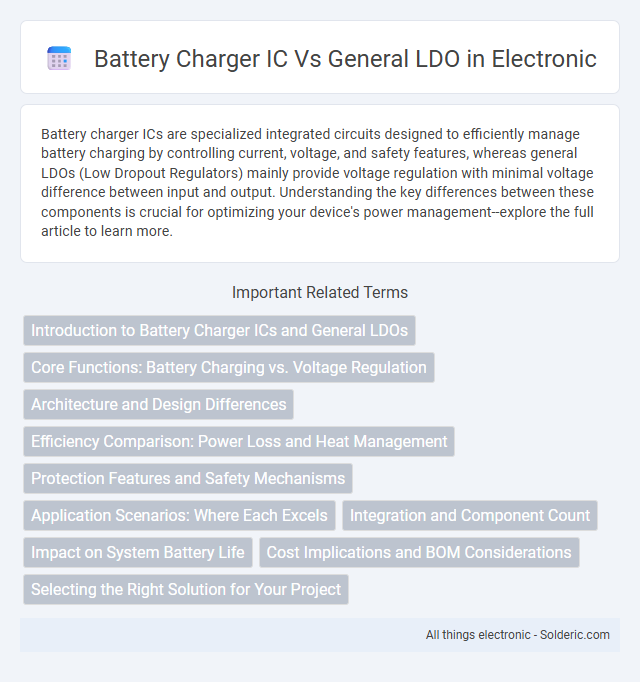 Battery Charger IC Vs General LDO in Electronic

Battery charger ICs are specialized integrated circuits designed to efficiently manage battery charging by controlling current, voltage, and safety features, whereas general LDOs (Low Dropout Regulators) mainly provide voltage regulation with minimal voltage difference between input and output. Understanding the key differences between these components is crucial for optimizing your device's power management--explore the full article to learn more.

Important Related Terms

Introduction to Battery Charger ICs and General LDOs

Core Functions: Battery Charging vs. Voltage Regulation

Architecture and Design Differences

Efficiency Comparison: Power Loss and Heat Management

Protection Features and Safety Mechanisms

Application Scenarios: Where Each Excels

Integration and Component Count

Impact on System Battery Life

Cost Implications and BOM Considerations

Selecting the Right Solution for Your Project

All things electronic - Solderic.com