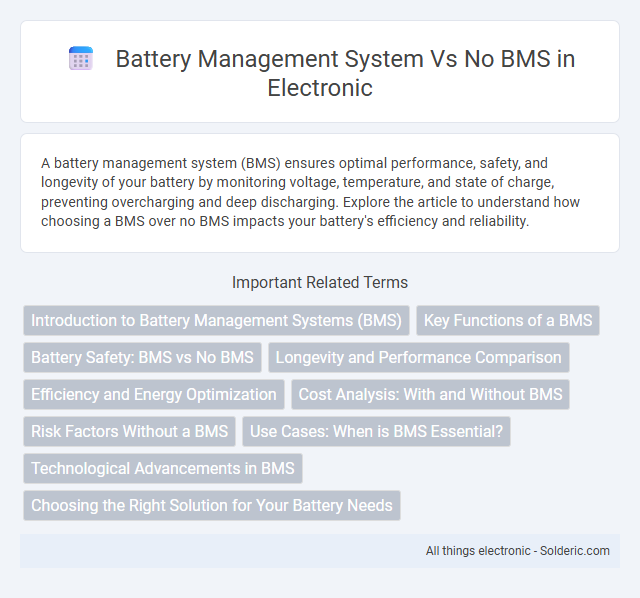 Battery Management System Vs No BMS in Electronic

A battery management system (BMS) ensures optimal performance, safety, and longevity of your battery by monitoring voltage, temperature, and state of charge, preventing overcharging and deep discharging. Explore the article to understand how choosing a BMS over no BMS impacts your battery's efficiency and reliability.

Important Related Terms

Introduction to Battery Management Systems (BMS)

Key Functions of a BMS

Battery Safety: BMS vs No BMS

Longevity and Performance Comparison

Efficiency and Energy Optimization

Cost Analysis: With and Without BMS

Risk Factors Without a BMS

Use Cases: When is BMS Essential?

Technological Advancements in BMS

Choosing the Right Solution for Your Battery Needs

All things electronic - Solderic.com