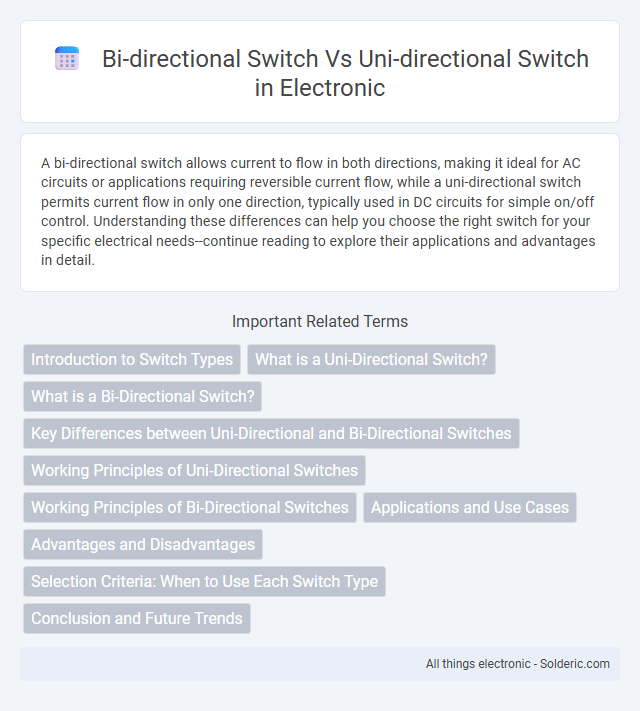 Bi-directional Switch Vs Uni-directional Switch in Electronic

A bi-directional switch allows current to flow in both directions, making it ideal for AC circuits or applications requiring reversible current flow, while a uni-directional switch permits current flow in only one direction, typically used in DC circuits for simple on/off control. Understanding these differences can help you choose the right switch for your specific electrical needs--continue reading to explore their applications and advantages in detail.

Important Related Terms

Introduction to Switch Types

What is a Uni-Directional Switch?

What is a Bi-Directional Switch?

Key Differences between Uni-Directional and Bi-Directional Switches

Working Principles of Uni-Directional Switches

Working Principles of Bi-Directional Switches

Applications and Use Cases

Advantages and Disadvantages

Selection Criteria: When to Use Each Switch Type

Conclusion and Future Trends

All things electronic - Solderic.com