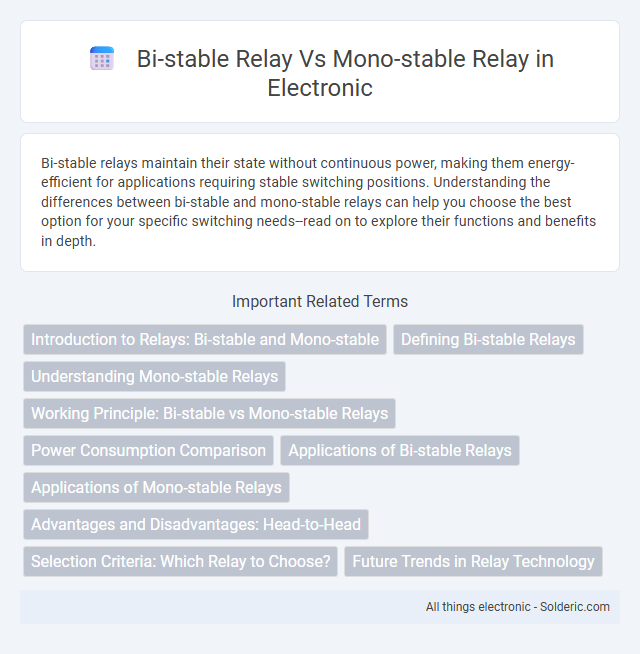 Bi-stable Relay Vs Mono-stable Relay in Electronic

Bi-stable relays maintain their state without continuous power, making them energy-efficient for applications requiring stable switching positions. Understanding the differences between bi-stable and mono-stable relays can help you choose the best option for your specific switching needs--read on to explore their functions and benefits in depth.

Important Related Terms

Introduction to Relays: Bi-stable and Mono-stable

Defining Bi-stable Relays

Understanding Mono-stable Relays

Working Principle: Bi-stable vs Mono-stable Relays

Power Consumption Comparison

Applications of Bi-stable Relays

Applications of Mono-stable Relays

Advantages and Disadvantages: Head-to-Head

Selection Criteria: Which Relay to Choose?

Future Trends in Relay Technology

All things electronic - Solderic.com