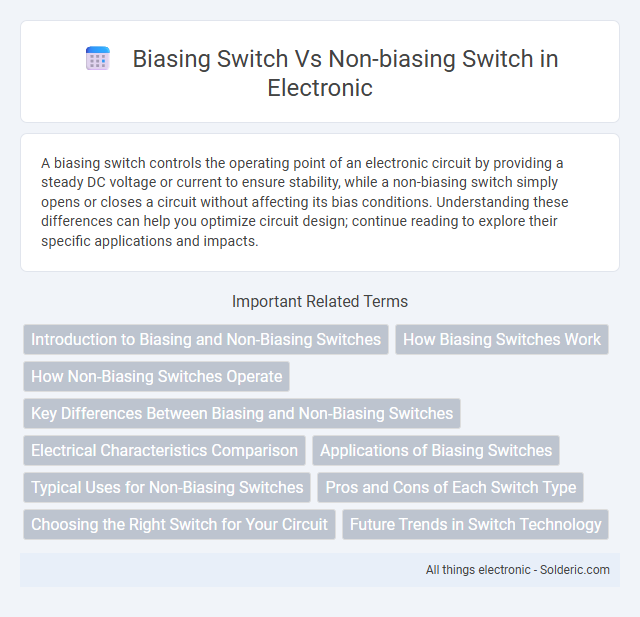 Biasing Switch Vs Non-biasing Switch in Electronic

A biasing switch controls the operating point of an electronic circuit by providing a steady DC voltage or current to ensure stability, while a non-biasing switch simply opens or closes a circuit without affecting its bias conditions. Understanding these differences can help you optimize circuit design; continue reading to explore their specific applications and impacts.

Important Related Terms

Introduction to Biasing and Non-Biasing Switches

How Biasing Switches Work

How Non-Biasing Switches Operate

Key Differences Between Biasing and Non-Biasing Switches

Electrical Characteristics Comparison

Applications of Biasing Switches

Typical Uses for Non-Biasing Switches

Pros and Cons of Each Switch Type

Choosing the Right Switch for Your Circuit

Future Trends in Switch Technology

All things electronic - Solderic.com