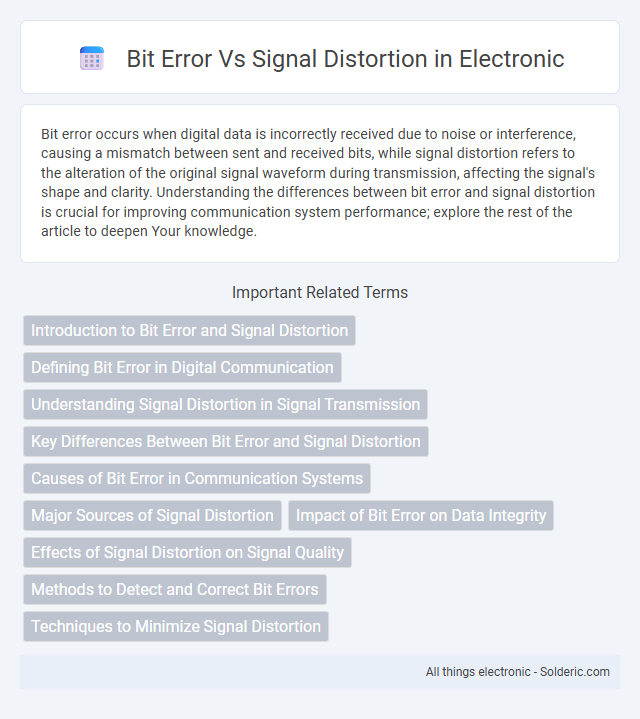 Bit Error Vs Signal Distortion in Electronic

Bit error occurs when digital data is incorrectly received due to noise or interference, causing a mismatch between sent and received bits, while signal distortion refers to the alteration of the original signal waveform during transmission, affecting the signal's shape and clarity. Understanding the differences between bit error and signal distortion is crucial for improving communication system performance; explore the rest of the article to deepen Your knowledge.

Important Related Terms

Introduction to Bit Error and Signal Distortion

Defining Bit Error in Digital Communication

Understanding Signal Distortion in Signal Transmission

Key Differences Between Bit Error and Signal Distortion

Causes of Bit Error in Communication Systems

Major Sources of Signal Distortion

Impact of Bit Error on Data Integrity

Effects of Signal Distortion on Signal Quality

Methods to Detect and Correct Bit Errors

Techniques to Minimize Signal Distortion

All things electronic - Solderic.com