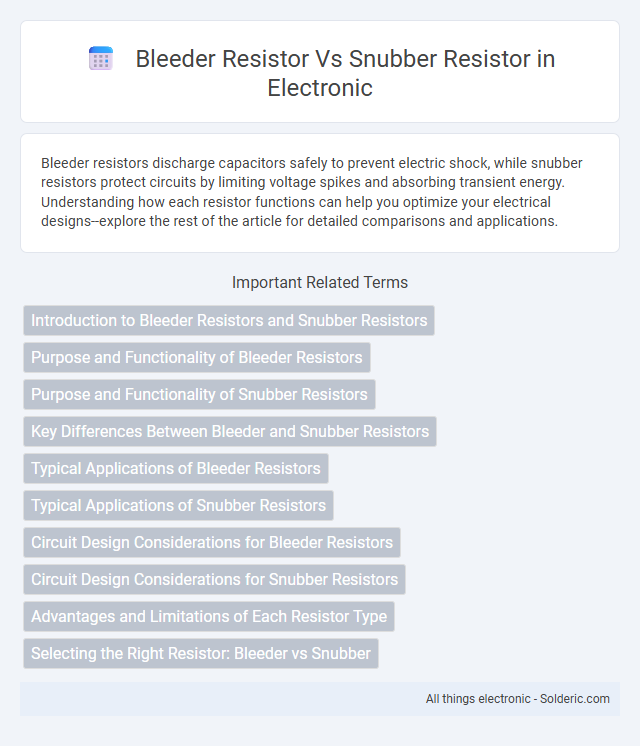 Bleeder Resistor Vs Snubber Resistor in Electronic

Bleeder resistors discharge capacitors safely to prevent electric shock, while snubber resistors protect circuits by limiting voltage spikes and absorbing transient energy. Understanding how each resistor functions can help you optimize your electrical designs--explore the rest of the article for detailed comparisons and applications.

Important Related Terms

Introduction to Bleeder Resistors and Snubber Resistors

Purpose and Functionality of Bleeder Resistors

Purpose and Functionality of Snubber Resistors

Key Differences Between Bleeder and Snubber Resistors

Typical Applications of Bleeder Resistors

Typical Applications of Snubber Resistors

Circuit Design Considerations for Bleeder Resistors

Circuit Design Considerations for Snubber Resistors

Advantages and Limitations of Each Resistor Type

Selecting the Right Resistor: Bleeder vs Snubber

All things electronic - Solderic.com