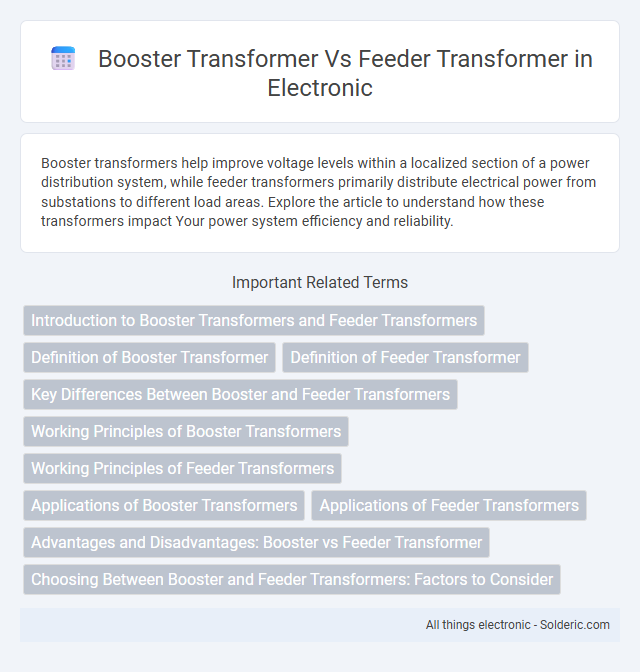 Booster Transformer Vs Feeder Transformer in Electronic

Booster transformers help improve voltage levels within a localized section of a power distribution system, while feeder transformers primarily distribute electrical power from substations to different load areas. Explore the article to understand how these transformers impact Your power system efficiency and reliability.

Important Related Terms

Introduction to Booster Transformers and Feeder Transformers

Definition of Booster Transformer

Definition of Feeder Transformer

Key Differences Between Booster and Feeder Transformers

Working Principles of Booster Transformers

Working Principles of Feeder Transformers

Applications of Booster Transformers

Applications of Feeder Transformers

Advantages and Disadvantages: Booster vs Feeder Transformer

Choosing Between Booster and Feeder Transformers: Factors to Consider

All things electronic - Solderic.com