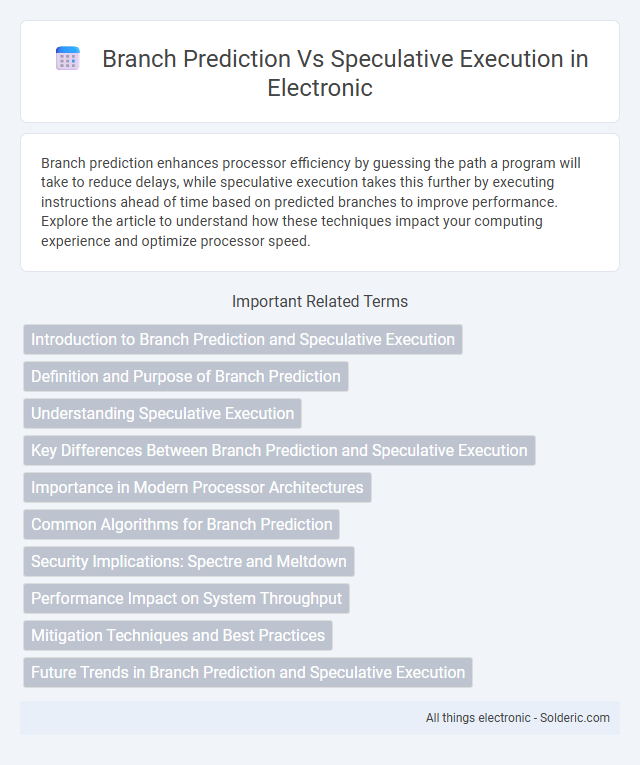 Branch Prediction Vs Speculative Execution in Electronic

Branch prediction enhances processor efficiency by guessing the path a program will take to reduce delays, while speculative execution takes this further by executing instructions ahead of time based on predicted branches to improve performance. Explore the article to understand how these techniques impact your computing experience and optimize processor speed.

Important Related Terms

Introduction to Branch Prediction and Speculative Execution

Definition and Purpose of Branch Prediction

Understanding Speculative Execution

Key Differences Between Branch Prediction and Speculative Execution

Importance in Modern Processor Architectures

Common Algorithms for Branch Prediction

Security Implications: Spectre and Meltdown

Performance Impact on System Throughput

Mitigation Techniques and Best Practices

Future Trends in Branch Prediction and Speculative Execution

All things electronic - Solderic.com