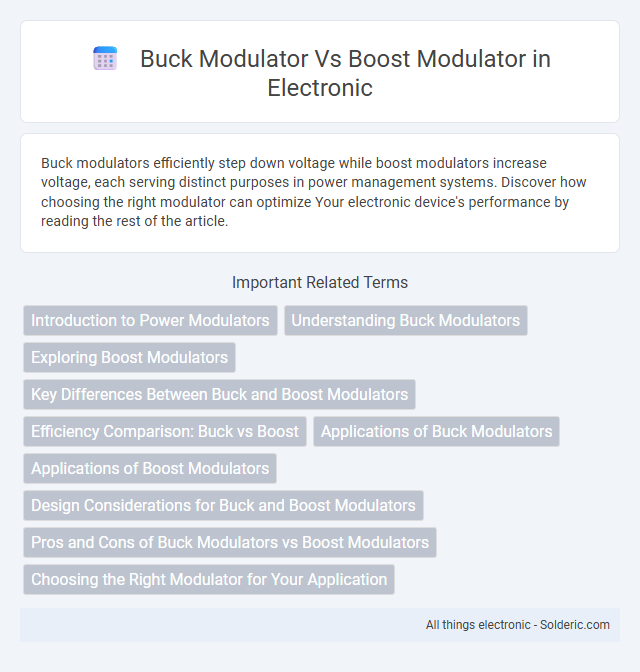 Buck Modulator Vs Boost Modulator in Electronic

Buck modulators efficiently step down voltage while boost modulators increase voltage, each serving distinct purposes in power management systems. Discover how choosing the right modulator can optimize Your electronic device's performance by reading the rest of the article.

Important Related Terms

Introduction to Power Modulators

Understanding Buck Modulators

Exploring Boost Modulators

Key Differences Between Buck and Boost Modulators

Efficiency Comparison: Buck vs Boost

Applications of Buck Modulators

Applications of Boost Modulators

Design Considerations for Buck and Boost Modulators

Pros and Cons of Buck Modulators vs Boost Modulators

Choosing the Right Modulator for Your Application

All things electronic - Solderic.com