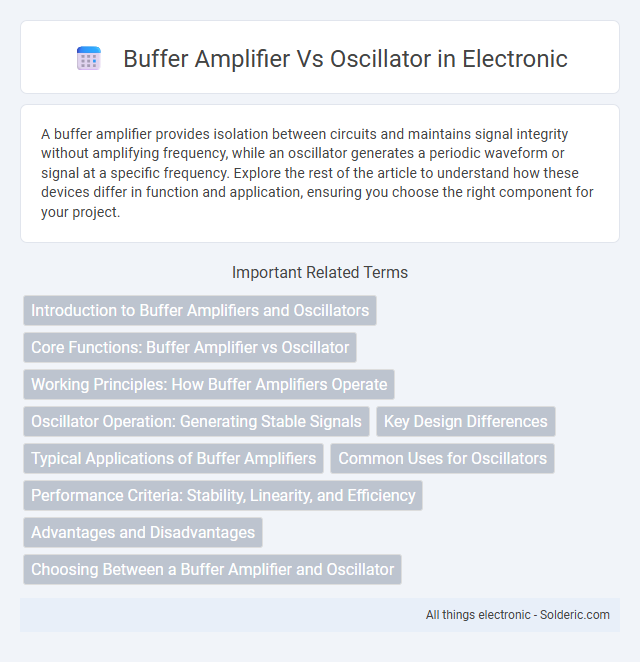 Buffer Amplifier Vs Oscillator in Electronic

A buffer amplifier provides isolation between circuits and maintains signal integrity without amplifying frequency, while an oscillator generates a periodic waveform or signal at a specific frequency. Explore the rest of the article to understand how these devices differ in function and application, ensuring you choose the right component for your project.

Important Related Terms

Introduction to Buffer Amplifiers and Oscillators

Core Functions: Buffer Amplifier vs Oscillator

Working Principles: How Buffer Amplifiers Operate

Oscillator Operation: Generating Stable Signals

Key Design Differences

Typical Applications of Buffer Amplifiers

Common Uses for Oscillators

Performance Criteria: Stability, Linearity, and Efficiency

Advantages and Disadvantages

Choosing Between a Buffer Amplifier and Oscillator

All things electronic - Solderic.com