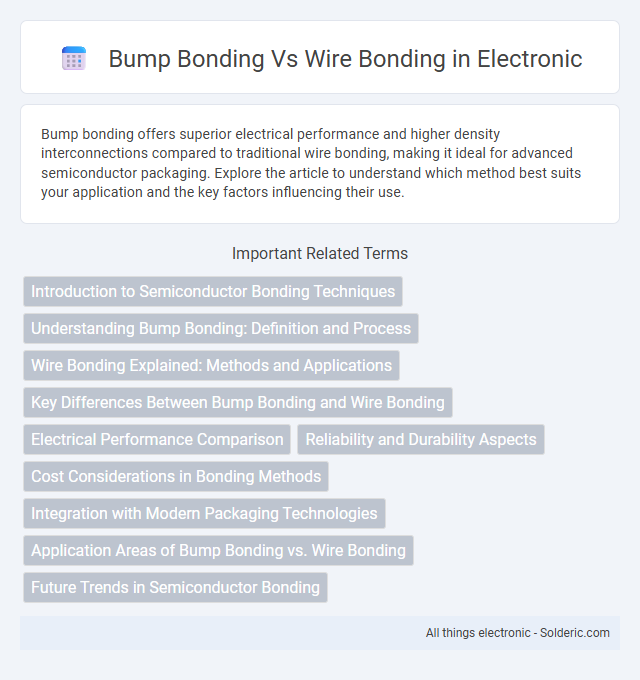 Bump Bonding Vs Wire Bonding in Electronic

Bump bonding offers superior electrical performance and higher density interconnections compared to traditional wire bonding, making it ideal for advanced semiconductor packaging. Explore the article to understand which method best suits your application and the key factors influencing their use.

Important Related Terms

Introduction to Semiconductor Bonding Techniques

Understanding Bump Bonding: Definition and Process

Wire Bonding Explained: Methods and Applications

Key Differences Between Bump Bonding and Wire Bonding

Electrical Performance Comparison

Reliability and Durability Aspects

Cost Considerations in Bonding Methods

Integration with Modern Packaging Technologies

Application Areas of Bump Bonding vs. Wire Bonding

Future Trends in Semiconductor Bonding

All things electronic - Solderic.com