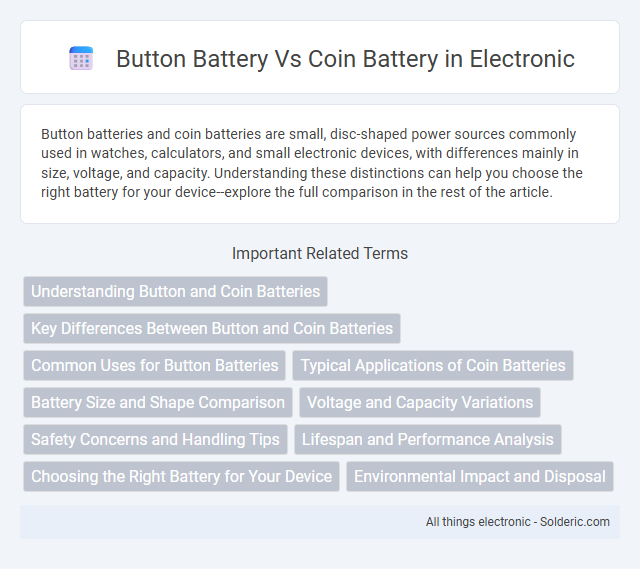 Button Battery Vs Coin Battery in Electronic

Button batteries and coin batteries are small, disc-shaped power sources commonly used in watches, calculators, and small electronic devices, with differences mainly in size, voltage, and capacity. Understanding these distinctions can help you choose the right battery for your device--explore the full comparison in the rest of the article.

Important Related Terms

Understanding Button and Coin Batteries

Key Differences Between Button and Coin Batteries

Common Uses for Button Batteries

Typical Applications of Coin Batteries

Battery Size and Shape Comparison

Voltage and Capacity Variations

Safety Concerns and Handling Tips

Lifespan and Performance Analysis

Choosing the Right Battery for Your Device

Environmental Impact and Disposal

All things electronic - Solderic.com