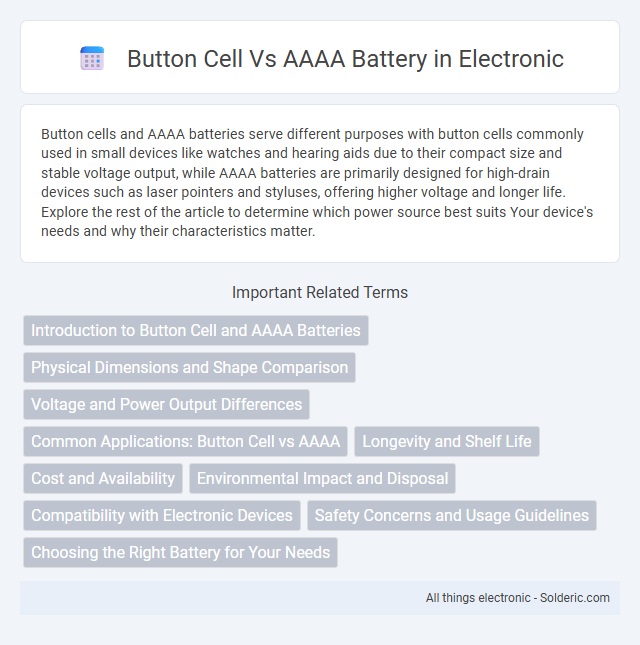 Button Cell Vs AAAA Battery in Electronic

Button cells and AAAA batteries serve different purposes with button cells commonly used in small devices like watches and hearing aids due to their compact size and stable voltage output, while AAAA batteries are primarily designed for high-drain devices such as laser pointers and styluses, offering higher voltage and longer life. Explore the rest of the article to determine which power source best suits Your device's needs and why their characteristics matter.

Important Related Terms

Introduction to Button Cell and AAAA Batteries

Physical Dimensions and Shape Comparison

Voltage and Power Output Differences

Common Applications: Button Cell vs AAAA

Longevity and Shelf Life

Cost and Availability

Environmental Impact and Disposal

Compatibility with Electronic Devices

Safety Concerns and Usage Guidelines

Choosing the Right Battery for Your Needs

All things electronic - Solderic.com