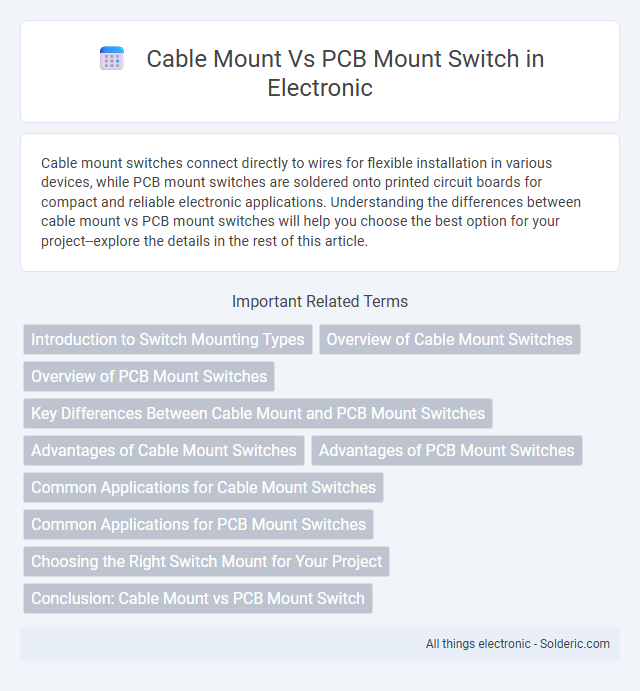 Cable Mount Vs PCB Mount Switch in Electronic

Cable mount switches connect directly to wires for flexible installation in various devices, while PCB mount switches are soldered onto printed circuit boards for compact and reliable electronic applications. Understanding the differences between cable mount vs PCB mount switches will help you choose the best option for your project--explore the details in the rest of this article.

Important Related Terms

Introduction to Switch Mounting Types

Overview of Cable Mount Switches

Overview of PCB Mount Switches

Key Differences Between Cable Mount and PCB Mount Switches

Advantages of Cable Mount Switches

Advantages of PCB Mount Switches

Common Applications for Cable Mount Switches

Common Applications for PCB Mount Switches

Choosing the Right Switch Mount for Your Project

Conclusion: Cable Mount vs PCB Mount Switch

All things electronic - Solderic.com