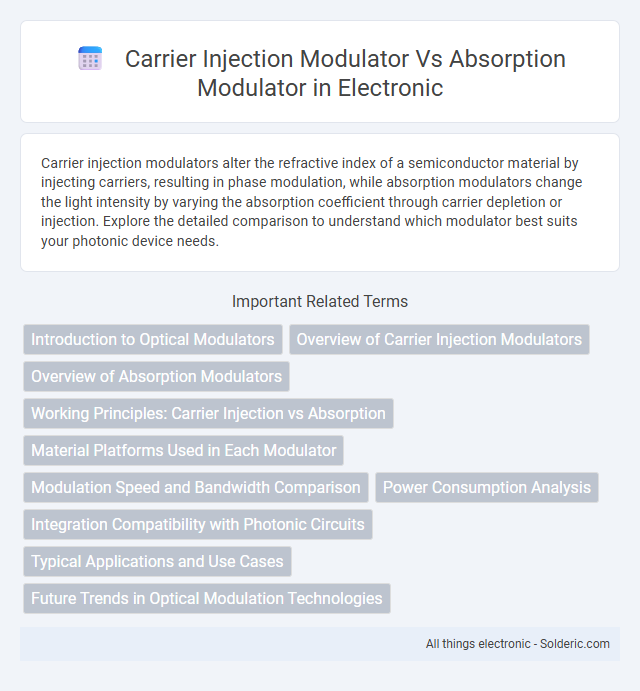 Carrier Injection Modulator Vs Absorption Modulator in Electronic

Carrier injection modulators alter the refractive index of a semiconductor material by injecting carriers, resulting in phase modulation, while absorption modulators change the light intensity by varying the absorption coefficient through carrier depletion or injection. Explore the detailed comparison to understand which modulator best suits your photonic device needs.

Important Related Terms

Introduction to Optical Modulators
Overview of Carrier Injection Modulators
Overview of Absorption Modulators
Working Principles: Carrier Injection vs Absorption
Material Platforms Used in Each Modulator
Modulation Speed and Bandwidth Comparison
Power Consumption Analysis
Integration Compatibility with Photonic Circuits
Typical Applications and Use Cases
Future Trends in Optical Modulation Technologies

All things electronic - Solderic.com