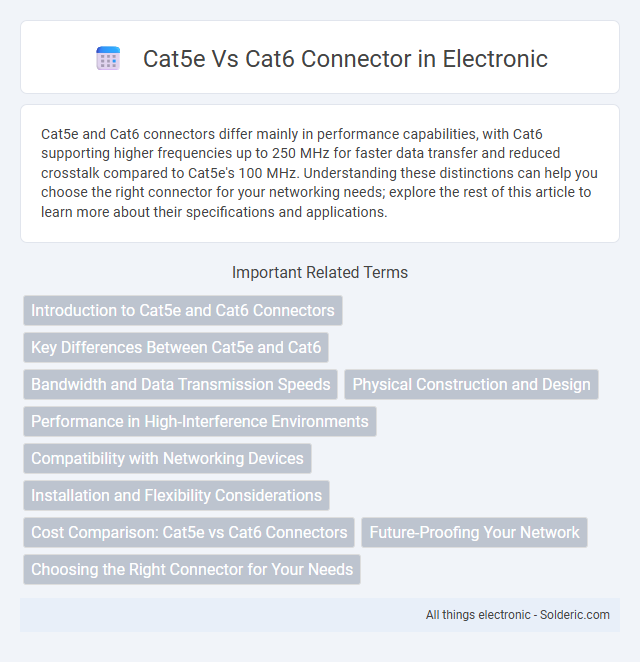 Cat5e Vs Cat6 Connector in Electronic

Cat5e and Cat6 connectors differ mainly in performance capabilities, with Cat6 supporting higher frequencies up to 250 MHz for faster data transfer and reduced crosstalk compared to Cat5e's 100 MHz. Understanding these distinctions can help you choose the right connector for your networking needs; explore the rest of this article to learn more about their specifications and applications.

Important Related Terms

Introduction to Cat5e and Cat6 Connectors

Key Differences Between Cat5e and Cat6

Bandwidth and Data Transmission Speeds

Physical Construction and Design

Performance in High-Interference Environments

Compatibility with Networking Devices

Installation and Flexibility Considerations

Cost Comparison: Cat5e vs Cat6 Connectors

Future-Proofing Your Network

Choosing the Right Connector for Your Needs

All things electronic - Solderic.com