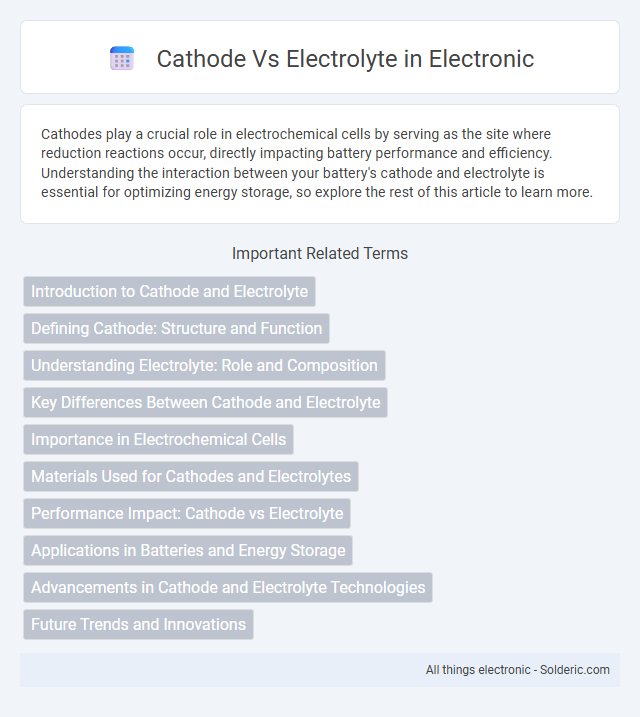 Cathode Vs Electrolyte in Electronic

Cathodes play a crucial role in electrochemical cells by serving as the site where reduction reactions occur, directly impacting battery performance and efficiency. Understanding the interaction between your battery's cathode and electrolyte is essential for optimizing energy storage, so explore the rest of this article to learn more.

Important Related Terms

Introduction to Cathode and Electrolyte

Defining Cathode: Structure and Function

Understanding Electrolyte: Role and Composition

Key Differences Between Cathode and Electrolyte

Importance in Electrochemical Cells

Materials Used for Cathodes and Electrolytes

Performance Impact: Cathode vs Electrolyte

Applications in Batteries and Energy Storage

Advancements in Cathode and Electrolyte Technologies

Future Trends and Innovations

All things electronic - Solderic.com