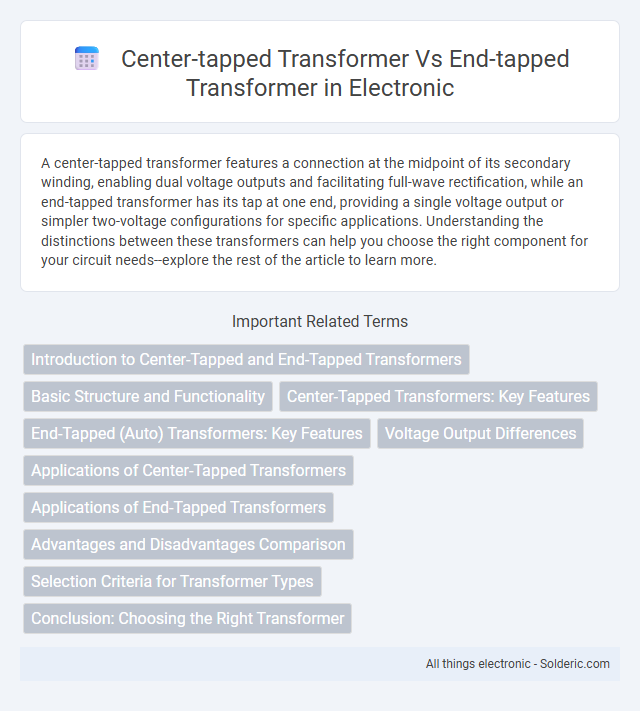 Center-tapped Transformer Vs End-tapped Transformer in Electronic

A center-tapped transformer features a connection at the midpoint of its secondary winding, enabling dual voltage outputs and facilitating full-wave rectification, while an end-tapped transformer has its tap at one end, providing a single voltage output or simpler two-voltage configurations for specific applications. Understanding the distinctions between these transformers can help you choose the right component for your circuit needs--explore the rest of the article to learn more.

Important Related Terms

Introduction to Center-Tapped and End-Tapped Transformers

Basic Structure and Functionality

Center-Tapped Transformers: Key Features

End-Tapped (Auto) Transformers: Key Features

Voltage Output Differences

Applications of Center-Tapped Transformers

Applications of End-Tapped Transformers

Advantages and Disadvantages Comparison

Selection Criteria for Transformer Types

Conclusion: Choosing the Right Transformer

All things electronic - Solderic.com