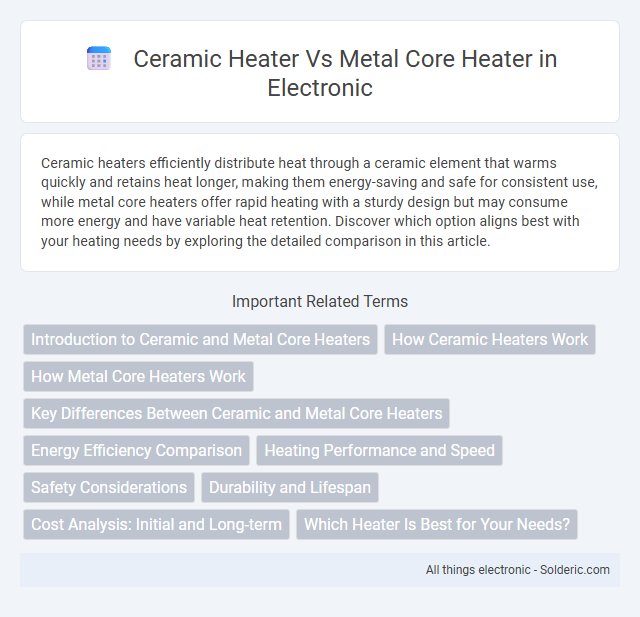 Ceramic Heater Vs Metal Core Heater in Electronic

Ceramic heaters efficiently distribute heat through a ceramic element that warms quickly and retains heat longer, making them energy-saving and safe for consistent use, while metal core heaters offer rapid heating with a sturdy design but may consume more energy and have variable heat retention. Discover which option aligns best with your heating needs by exploring the detailed comparison in this article.

Important Related Terms

Introduction to Ceramic and Metal Core Heaters

How Ceramic Heaters Work

How Metal Core Heaters Work

Key Differences Between Ceramic and Metal Core Heaters

Energy Efficiency Comparison

Heating Performance and Speed

Safety Considerations

Durability and Lifespan

Cost Analysis: Initial and Long-term

Which Heater Is Best for Your Needs?

All things electronic - Solderic.com