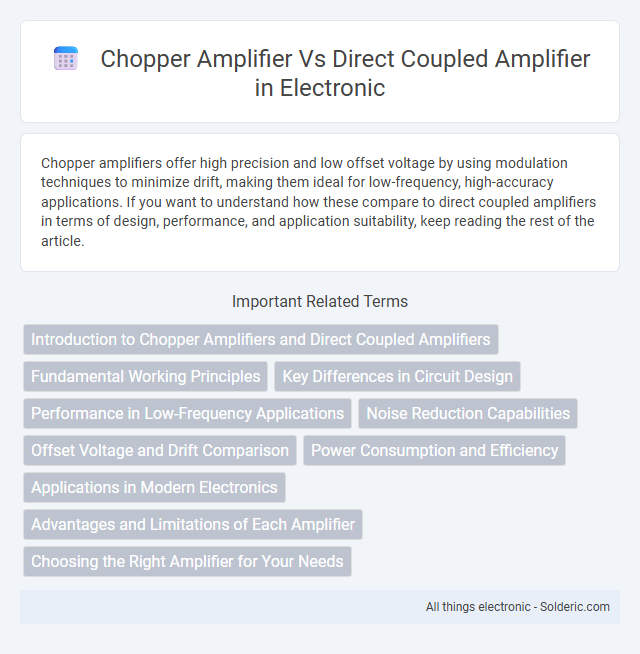 Chopper Amplifier Vs Direct Coupled Amplifier in Electronic

Chopper amplifiers offer high precision and low offset voltage by using modulation techniques to minimize drift, making them ideal for low-frequency, high-accuracy applications. If you want to understand how these compare to direct coupled amplifiers in terms of design, performance, and application suitability, keep reading the rest of the article.

Important Related Terms

Introduction to Chopper Amplifiers and Direct Coupled Amplifiers

Fundamental Working Principles

Key Differences in Circuit Design

Performance in Low-Frequency Applications

Noise Reduction Capabilities

Offset Voltage and Drift Comparison

Power Consumption and Efficiency

Applications in Modern Electronics

Advantages and Limitations of Each Amplifier

Choosing the Right Amplifier for Your Needs

All things electronic - Solderic.com