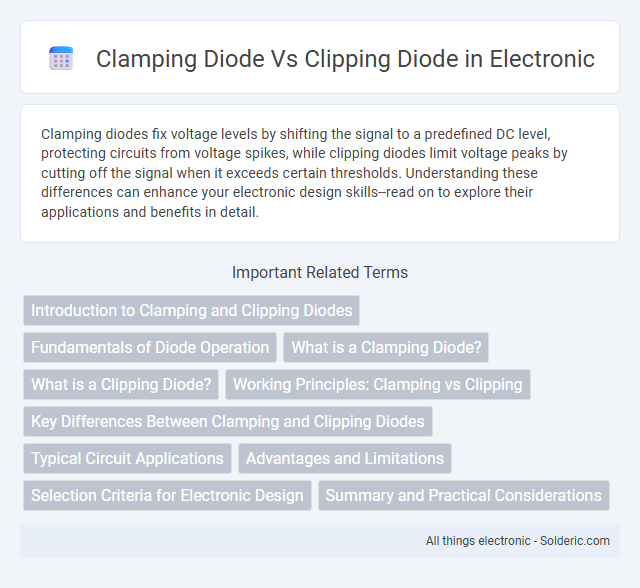 Clamping Diode Vs Clipping Diode in Electronic

Clamping diodes fix voltage levels by shifting the signal to a predefined DC level, protecting circuits from voltage spikes, while clipping diodes limit voltage peaks by cutting off the signal when it exceeds certain thresholds. Understanding these differences can enhance your electronic design skills--read on to explore their applications and benefits in detail.

Important Related Terms

Introduction to Clamping and Clipping Diodes

Fundamentals of Diode Operation

What is a Clamping Diode?

What is a Clipping Diode?

Working Principles: Clamping vs Clipping

Key Differences Between Clamping and Clipping Diodes

Typical Circuit Applications

Advantages and Limitations

Selection Criteria for Electronic Design

Summary and Practical Considerations

All things electronic - Solderic.com