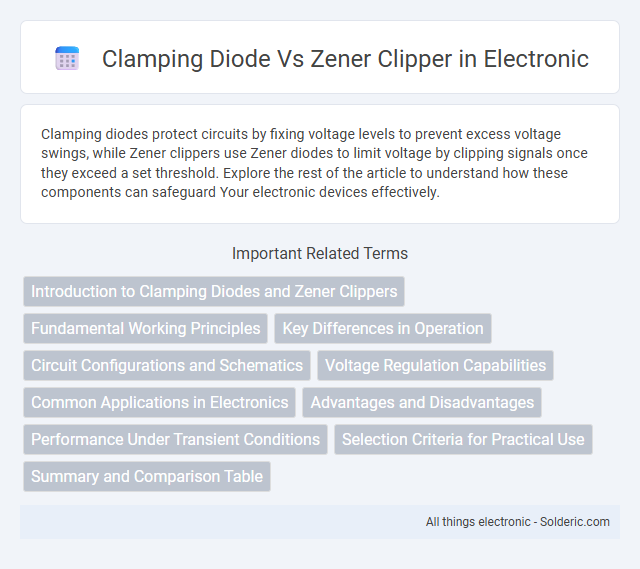 Clamping Diode Vs Zener Clipper in Electronic

Clamping diodes protect circuits by fixing voltage levels to prevent excess voltage swings, while Zener clippers use Zener diodes to limit voltage by clipping signals once they exceed a set threshold. Explore the rest of the article to understand how these components can safeguard Your electronic devices effectively.

Important Related Terms

Introduction to Clamping Diodes and Zener Clippers

Fundamental Working Principles

Key Differences in Operation

Circuit Configurations and Schematics

Voltage Regulation Capabilities

Common Applications in Electronics

Advantages and Disadvantages

Performance Under Transient Conditions

Selection Criteria for Practical Use

Summary and Comparison Table

All things electronic - Solderic.com