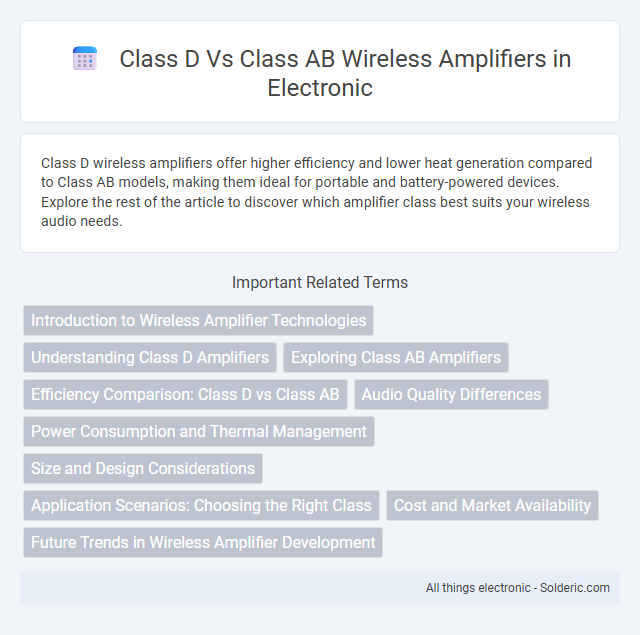 Class D Vs Class AB Wireless Amplifiers in Electronic

Class D wireless amplifiers offer higher efficiency and lower heat generation compared to Class AB models, making them ideal for portable and battery-powered devices. Explore the rest of the article to discover which amplifier class best suits your wireless audio needs.

Important Related Terms

Introduction to Wireless Amplifier Technologies

Understanding Class D Amplifiers

Exploring Class AB Amplifiers

Efficiency Comparison: Class D vs Class AB

Audio Quality Differences

Power Consumption and Thermal Management

Size and Design Considerations

Application Scenarios: Choosing the Right Class

Cost and Market Availability

Future Trends in Wireless Amplifier Development

All things electronic - Solderic.com