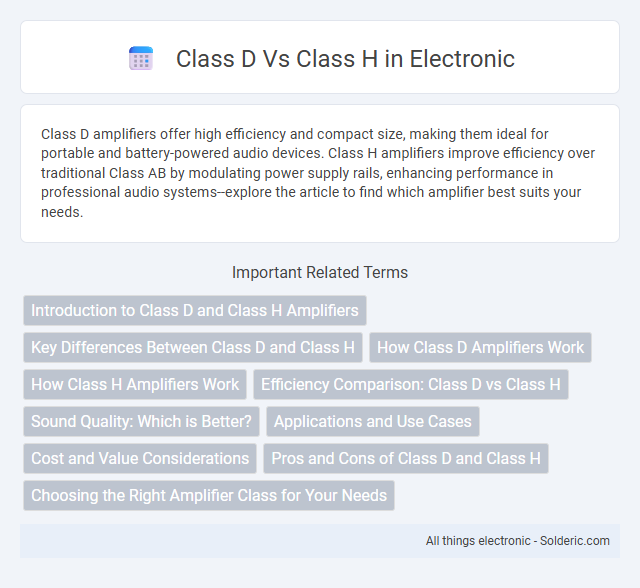 Class D Vs Class H in Electronic

Class D amplifiers offer high efficiency and compact size, making them ideal for portable and battery-powered audio devices. Class H amplifiers improve efficiency over traditional Class AB by modulating power supply rails, enhancing performance in professional audio systems--explore the article to find which amplifier best suits your needs.

Important Related Terms

Introduction to Class D and Class H Amplifiers

Key Differences Between Class D and Class H

How Class D Amplifiers Work

How Class H Amplifiers Work

Efficiency Comparison: Class D vs Class H

Sound Quality: Which is Better?

Applications and Use Cases

Cost and Value Considerations

Pros and Cons of Class D and Class H

Choosing the Right Amplifier Class for Your Needs

All things electronic - Solderic.com