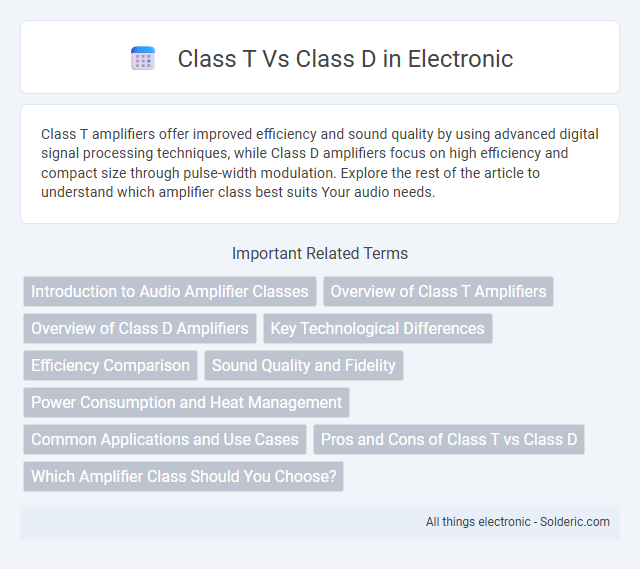 Class T Vs Class D in Electronic

Class T amplifiers offer improved efficiency and sound quality by using advanced digital signal processing techniques, while Class D amplifiers focus on high efficiency and compact size through pulse-width modulation. Explore the rest of the article to understand which amplifier class best suits Your audio needs.

Important Related Terms

Introduction to Audio Amplifier Classes
Overview of Class T Amplifiers
Overview of Class D Amplifiers
Key Technological Differences
Efficiency Comparison
Sound Quality and Fidelity
Power Consumption and Heat Management
Common Applications and Use Cases
Pros and Cons of Class T vs Class D
Which Amplifier Class Should You Choose?

All things electronic - Solderic.com