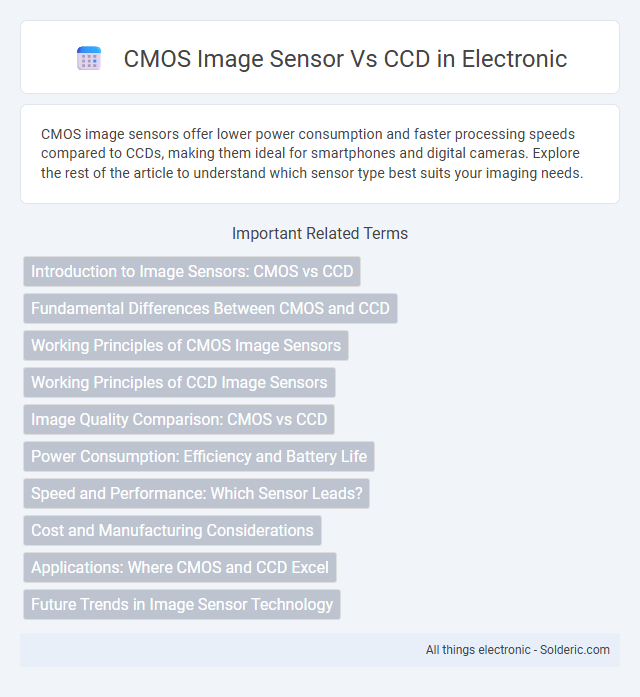 CMOS Image Sensor Vs CCD in Electronic

CMOS image sensors offer lower power consumption and faster processing speeds compared to CCDs, making them ideal for smartphones and digital cameras. Explore the rest of the article to understand which sensor type best suits your imaging needs.

Important Related Terms

Introduction to Image Sensors: CMOS vs CCD

Fundamental Differences Between CMOS and CCD

Working Principles of CMOS Image Sensors

Working Principles of CCD Image Sensors

Image Quality Comparison: CMOS vs CCD

Power Consumption: Efficiency and Battery Life

Speed and Performance: Which Sensor Leads?

Cost and Manufacturing Considerations

Applications: Where CMOS and CCD Excel

Future Trends in Image Sensor Technology

All things electronic - Solderic.com