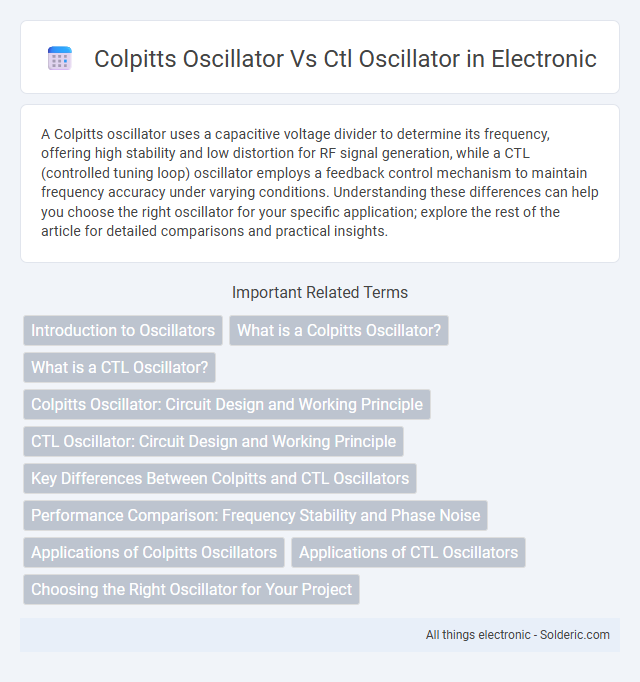 Colpitts Oscillator Vs Ctl Oscillator in Electronic

A Colpitts oscillator uses a capacitive voltage divider to determine its frequency, offering high stability and low distortion for RF signal generation, while a CTL (controlled tuning loop) oscillator employs a feedback control mechanism to maintain frequency accuracy under varying conditions. Understanding these differences can help you choose the right oscillator for your specific application; explore the rest of the article for detailed comparisons and practical insights.

Important Related Terms

Introduction to Oscillators

What is a Colpitts Oscillator?

What is a CTL Oscillator?

Colpitts Oscillator: Circuit Design and Working Principle

CTL Oscillator: Circuit Design and Working Principle

Key Differences Between Colpitts and CTL Oscillators

Performance Comparison: Frequency Stability and Phase Noise

Applications of Colpitts Oscillators

Applications of CTL Oscillators

Choosing the Right Oscillator for Your Project

All things electronic - Solderic.com