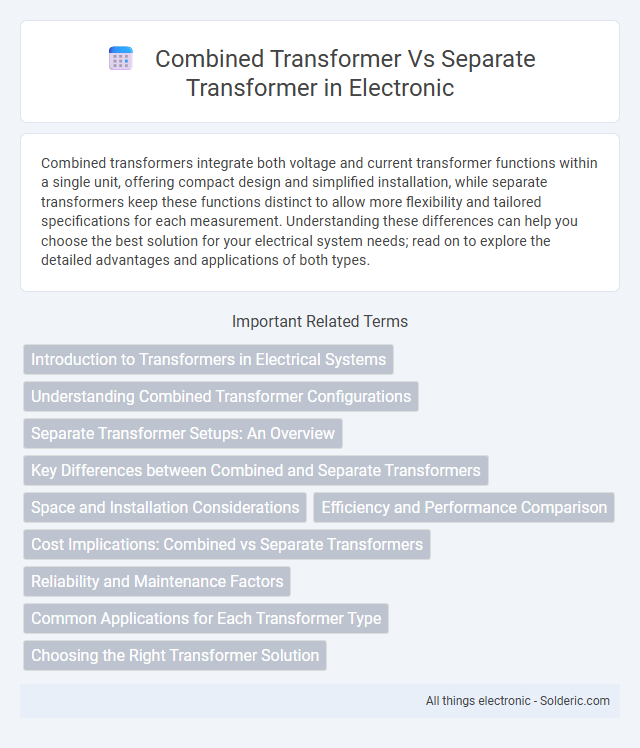 Combined Transformer Vs Separate Transformer in Electronic

Combined transformers integrate both voltage and current transformer functions within a single unit, offering compact design and simplified installation, while separate transformers keep these functions distinct to allow more flexibility and tailored specifications for each measurement. Understanding these differences can help you choose the best solution for your electrical system needs; read on to explore the detailed advantages and applications of both types.

Important Related Terms

Introduction to Transformers in Electrical Systems

Understanding Combined Transformer Configurations

Separate Transformer Setups: An Overview

Key Differences between Combined and Separate Transformers

Space and Installation Considerations

Efficiency and Performance Comparison

Cost Implications: Combined vs Separate Transformers

Reliability and Maintenance Factors

Common Applications for Each Transformer Type

Choosing the Right Transformer Solution

All things electronic - Solderic.com