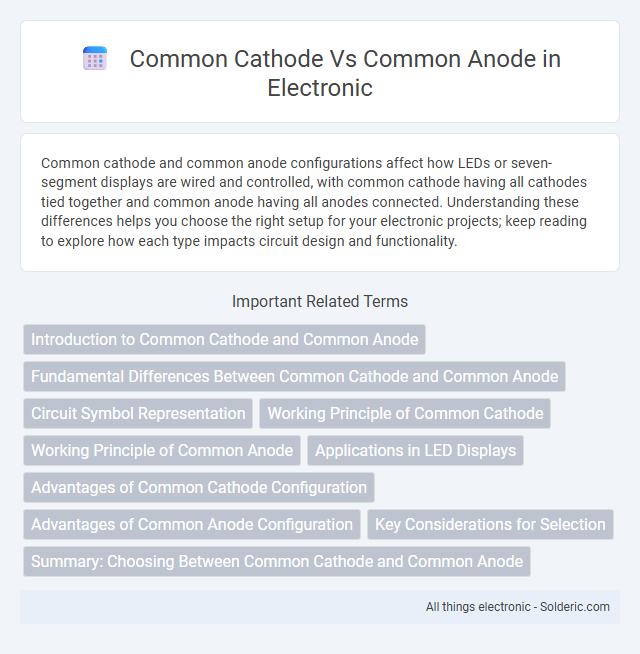 Common Cathode Vs Common Anode in Electronic

Common cathode and common anode configurations affect how LEDs or seven-segment displays are wired and controlled, with common cathode having all cathodes tied together and common anode having all anodes connected. Understanding these differences helps you choose the right setup for your electronic projects; keep reading to explore how each type impacts circuit design and functionality.

Important Related Terms

Introduction to Common Cathode and Common Anode

Fundamental Differences Between Common Cathode and Common Anode

Circuit Symbol Representation

Working Principle of Common Cathode

Working Principle of Common Anode

Applications in LED Displays

Advantages of Common Cathode Configuration

Advantages of Common Anode Configuration

Key Considerations for Selection

Summary: Choosing Between Common Cathode and Common Anode

All things electronic - Solderic.com