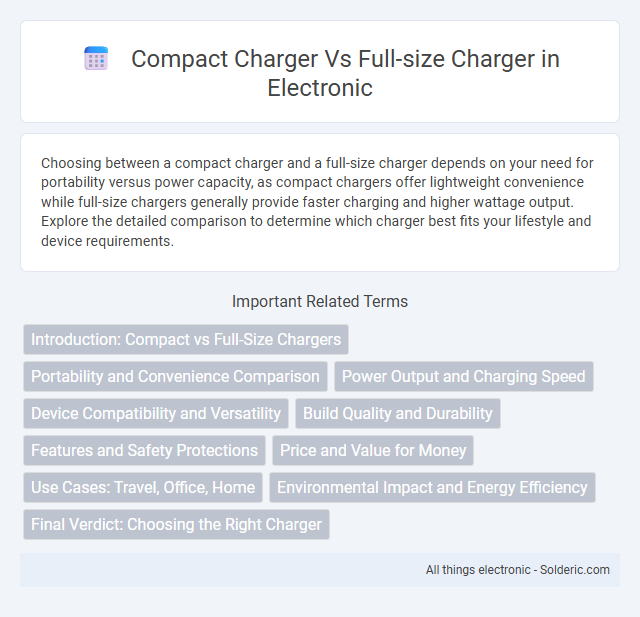 Compact Charger Vs Full-size Charger in Electronic

Choosing between a compact charger and a full-size charger depends on your need for portability versus power capacity, as compact chargers offer lightweight convenience while full-size chargers generally provide faster charging and higher wattage output. Explore the detailed comparison to determine which charger best fits your lifestyle and device requirements.

Important Related Terms

Introduction: Compact vs Full-Size Chargers

Portability and Convenience Comparison

Power Output and Charging Speed

Device Compatibility and Versatility

Build Quality and Durability

Features and Safety Protections

Price and Value for Money

Use Cases: Travel, Office, Home

Environmental Impact and Energy Efficiency

Final Verdict: Choosing the Right Charger

All things electronic - Solderic.com