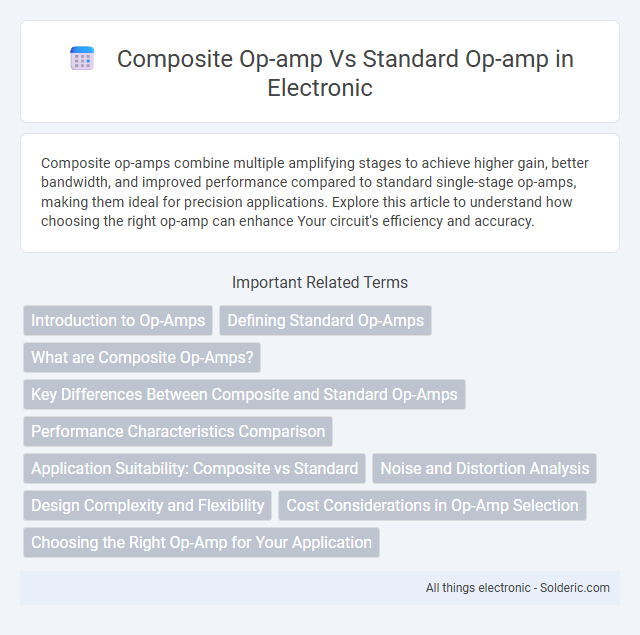 Composite Op-amp Vs Standard Op-amp in Electronic

Composite op-amps combine multiple amplifying stages to achieve higher gain, better bandwidth, and improved performance compared to standard single-stage op-amps, making them ideal for precision applications. Explore this article to understand how choosing the right op-amp can enhance Your circuit's efficiency and accuracy.

Important Related Terms

Introduction to Op-Amps
Defining Standard Op-Amps
What are Composite Op-Amps?
Key Differences Between Composite and Standard Op-Amps
Performance Characteristics Comparison
Application Suitability: Composite vs Standard
Noise and Distortion Analysis
Design Complexity and Flexibility
Cost Considerations in Op-Amp Selection
Choosing the Right Op-Amp for Your Application

All things electronic - Solderic.com