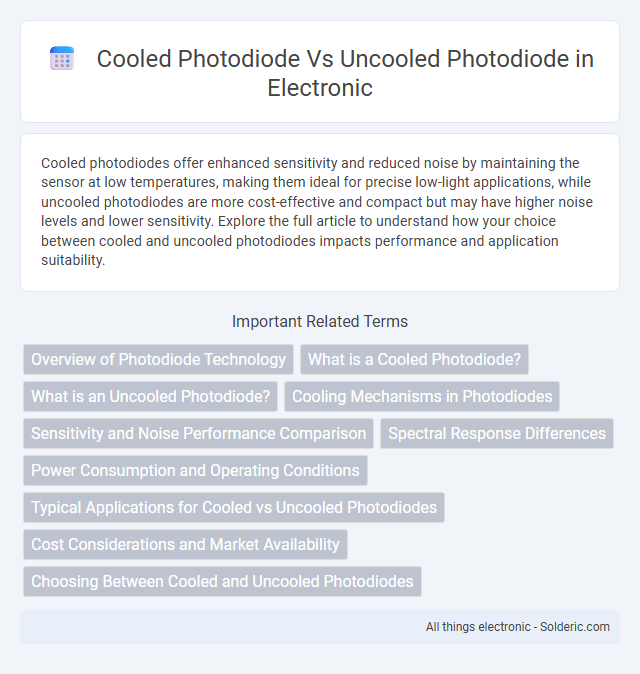 Cooled Photodiode Vs Uncooled Photodiode in Electronic

Cooled photodiodes offer enhanced sensitivity and reduced noise by maintaining the sensor at low temperatures, making them ideal for precise low-light applications, while uncooled photodiodes are more cost-effective and compact but may have higher noise levels and lower sensitivity. Explore the full article to understand how your choice between cooled and uncooled photodiodes impacts performance and application suitability.

Important Related Terms

Overview of Photodiode Technology
What is a Cooled Photodiode?
What is an Uncooled Photodiode?
Cooling Mechanisms in Photodiodes
Sensitivity and Noise Performance Comparison
Spectral Response Differences
Power Consumption and Operating Conditions
Typical Applications for Cooled vs Uncooled Photodiodes
Cost Considerations and Market Availability
Choosing Between Cooled and Uncooled Photodiodes

All things electronic - Solderic.com