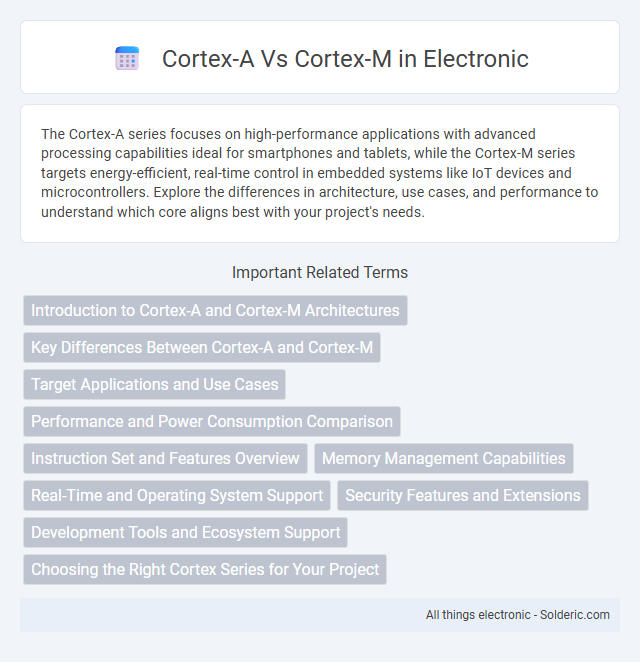 Cortex-A Vs Cortex-M in Electronic

The Cortex-A series focuses on high-performance applications with advanced processing capabilities ideal for smartphones and tablets, while the Cortex-M series targets energy-efficient, real-time control in embedded systems like IoT devices and microcontrollers. Explore the differences in architecture, use cases, and performance to understand which core aligns best with your project's needs.

Important Related Terms

Introduction to Cortex-A and Cortex-M Architectures

Key Differences Between Cortex-A and Cortex-M

Target Applications and Use Cases

Performance and Power Consumption Comparison

Instruction Set and Features Overview

Memory Management Capabilities

Real-Time and Operating System Support

Security Features and Extensions

Development Tools and Ecosystem Support

Choosing the Right Cortex Series for Your Project

All things electronic - Solderic.com