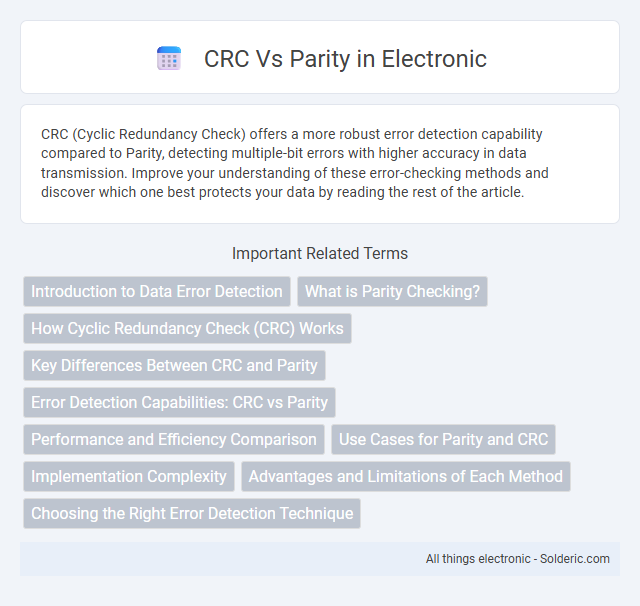 CRC Vs Parity in Electronic

CRC (Cyclic Redundancy Check) offers a more robust error detection capability compared to Parity, detecting multiple-bit errors with higher accuracy in data transmission. Improve your understanding of these error-checking methods and discover which one best protects your data by reading the rest of the article.

Important Related Terms

Introduction to Data Error Detection
What is Parity Checking?
How Cyclic Redundancy Check (CRC) Works
Key Differences Between CRC and Parity
Error Detection Capabilities: CRC vs Parity
Performance and Efficiency Comparison
Use Cases for Parity and CRC
Implementation Complexity
Advantages and Limitations of Each Method
Choosing the Right Error Detection Technique

All things electronic - Solderic.com