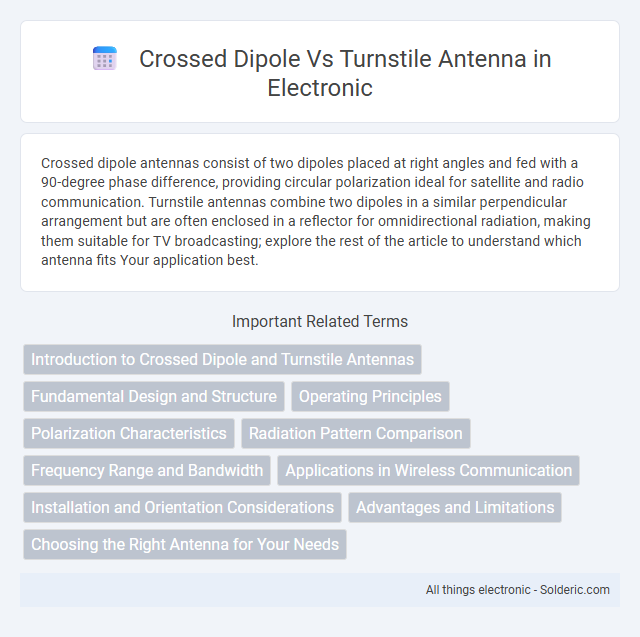 Crossed Dipole Vs Turnstile Antenna in Electronic

Crossed dipole antennas consist of two dipoles placed at right angles and fed with a 90-degree phase difference, providing circular polarization ideal for satellite and radio communication. Turnstile antennas combine two dipoles in a similar perpendicular arrangement but are often enclosed in a reflector for omnidirectional radiation, making them suitable for TV broadcasting; explore the rest of the article to understand which antenna fits Your application best.

Important Related Terms

Introduction to Crossed Dipole and Turnstile Antennas

Fundamental Design and Structure

Operating Principles

Polarization Characteristics

Radiation Pattern Comparison

Frequency Range and Bandwidth

Applications in Wireless Communication

Installation and Orientation Considerations

Advantages and Limitations

Choosing the Right Antenna for Your Needs

All things electronic - Solderic.com