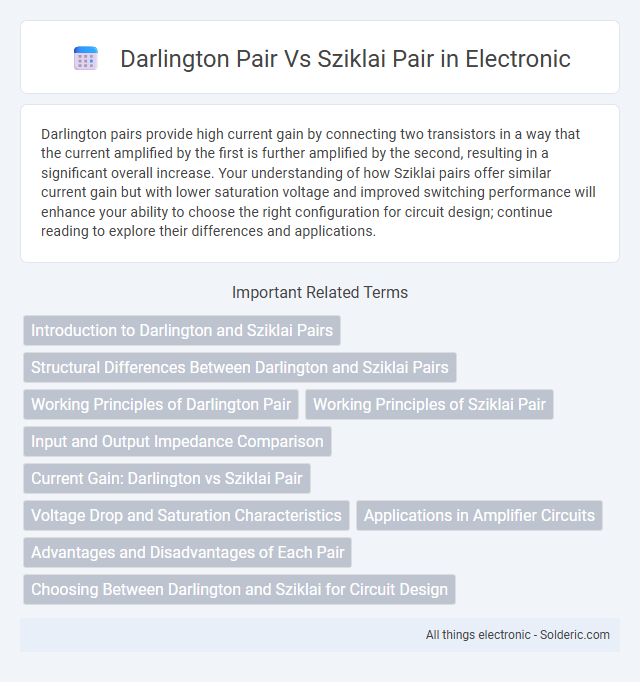 Darlington Pair Vs Sziklai Pair in Electronic

Darlington pairs provide high current gain by connecting two transistors in a way that the current amplified by the first is further amplified by the second, resulting in a significant overall increase. Your understanding of how Sziklai pairs offer similar current gain but with lower saturation voltage and improved switching performance will enhance your ability to choose the right configuration for circuit design; continue reading to explore their differences and applications.

Important Related Terms

Introduction to Darlington and Sziklai Pairs

Structural Differences Between Darlington and Sziklai Pairs

Working Principles of Darlington Pair

Working Principles of Sziklai Pair

Input and Output Impedance Comparison

Current Gain: Darlington vs Sziklai Pair

Voltage Drop and Saturation Characteristics

Applications in Amplifier Circuits

Advantages and Disadvantages of Each Pair

Choosing Between Darlington and Sziklai for Circuit Design

All things electronic - Solderic.com