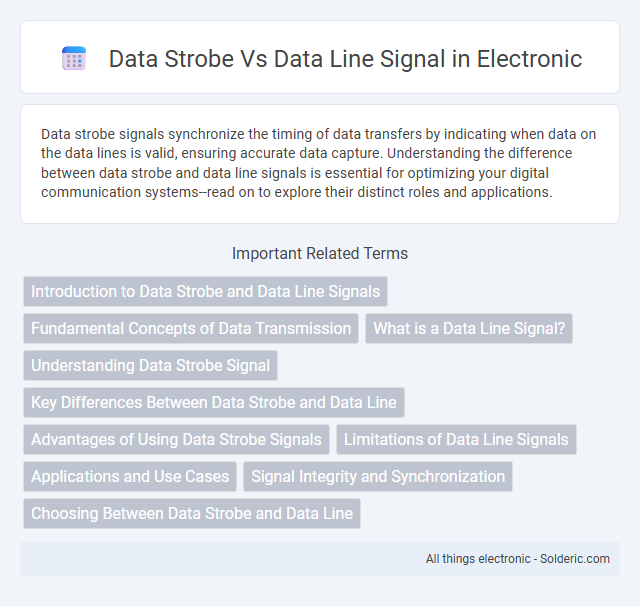 Data Strobe Vs Data Line Signal in Electronic

Data strobe signals synchronize the timing of data transfers by indicating when data on the data lines is valid, ensuring accurate data capture. Understanding the difference between data strobe and data line signals is essential for optimizing your digital communication systems--read on to explore their distinct roles and applications.

Important Related Terms

Introduction to Data Strobe and Data Line Signals

Fundamental Concepts of Data Transmission

What is a Data Line Signal?

Understanding Data Strobe Signal

Key Differences Between Data Strobe and Data Line

Advantages of Using Data Strobe Signals

Limitations of Data Line Signals

Applications and Use Cases

Signal Integrity and Synchronization

Choosing Between Data Strobe and Data Line

All things electronic - Solderic.com