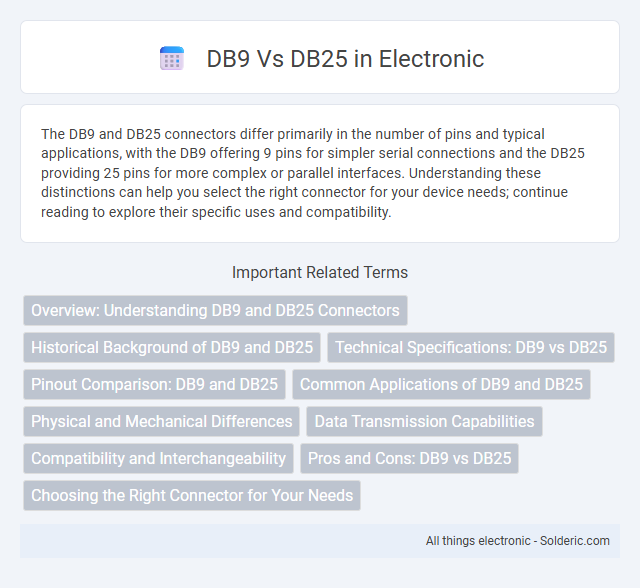 DB9 Vs DB25 in Electronic

The DB9 and DB25 connectors differ primarily in the number of pins and typical applications, with the DB9 offering 9 pins for simpler serial connections and the DB25 providing 25 pins for more complex or parallel interfaces. Understanding these distinctions can help you select the right connector for your device needs; continue reading to explore their specific uses and compatibility.

Important Related Terms

Overview: Understanding DB9 and DB25 Connectors

Historical Background of DB9 and DB25

Technical Specifications: DB9 vs DB25

Pinout Comparison: DB9 and DB25

Common Applications of DB9 and DB25

Physical and Mechanical Differences

Data Transmission Capabilities

Compatibility and Interchangeability

Pros and Cons: DB9 vs DB25

Choosing the Right Connector for Your Needs

All things electronic - Solderic.com