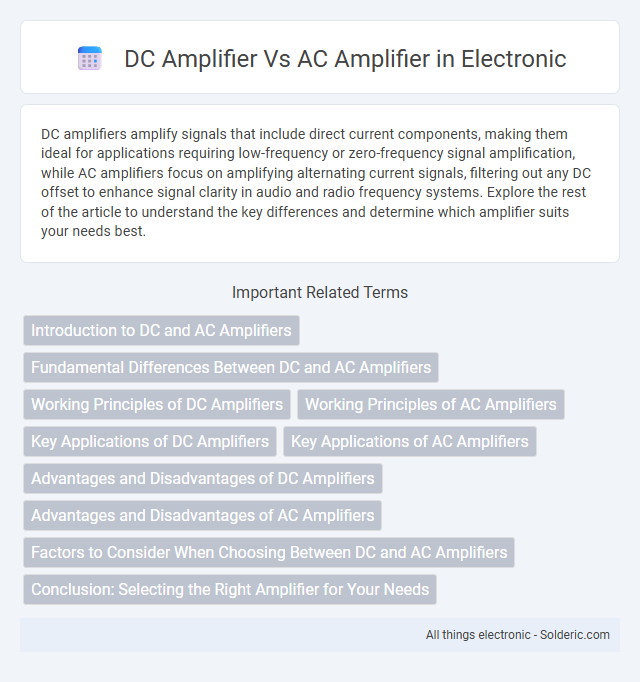 DC Amplifier Vs AC Amplifier in Electronic

DC amplifiers amplify signals that include direct current components, making them ideal for applications requiring low-frequency or zero-frequency signal amplification, while AC amplifiers focus on amplifying alternating current signals, filtering out any DC offset to enhance signal clarity in audio and radio frequency systems. Explore the rest of the article to understand the key differences and determine which amplifier suits your needs best.

Important Related Terms

Introduction to DC and AC Amplifiers

Fundamental Differences Between DC and AC Amplifiers

Working Principles of DC Amplifiers

Working Principles of AC Amplifiers

Key Applications of DC Amplifiers

Key Applications of AC Amplifiers

Advantages and Disadvantages of DC Amplifiers

Advantages and Disadvantages of AC Amplifiers

Factors to Consider When Choosing Between DC and AC Amplifiers

Conclusion: Selecting the Right Amplifier for Your Needs

All things electronic - Solderic.com