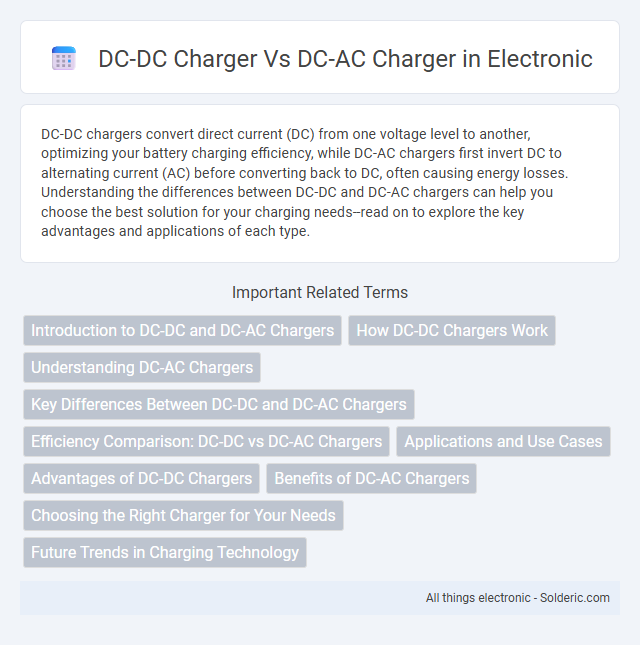 DC-DC Charger Vs DC-AC Charger in Electronic

DC-DC chargers convert direct current (DC) from one voltage level to another, optimizing your battery charging efficiency, while DC-AC chargers first invert DC to alternating current (AC) before converting back to DC, often causing energy losses. Understanding the differences between DC-DC and DC-AC chargers can help you choose the best solution for your charging needs--read on to explore the key advantages and applications of each type.

Important Related Terms

Introduction to DC-DC and DC-AC Chargers

How DC-DC Chargers Work

Understanding DC-AC Chargers

Key Differences Between DC-DC and DC-AC Chargers

Efficiency Comparison: DC-DC vs DC-AC Chargers

Applications and Use Cases

Advantages of DC-DC Chargers

Benefits of DC-AC Chargers

Choosing the Right Charger for Your Needs

Future Trends in Charging Technology

All things electronic - Solderic.com