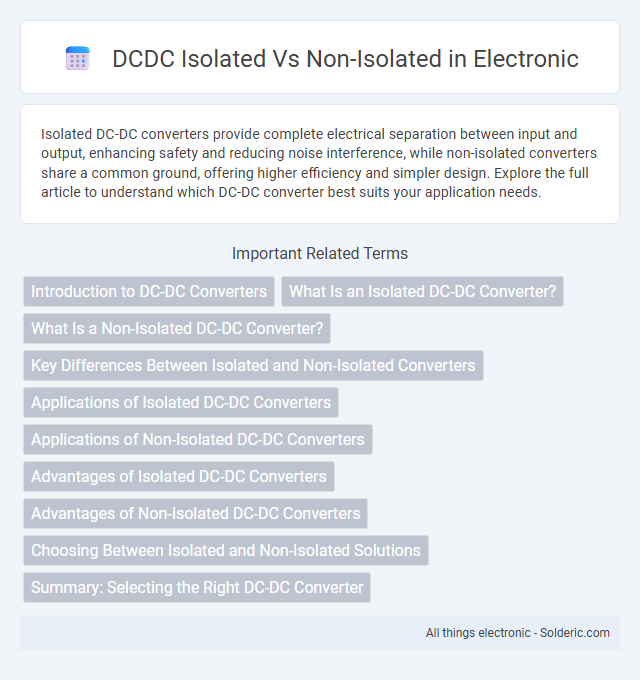 DCDC Isolated Vs Non-Isolated in Electronic

Isolated DC-DC converters provide complete electrical separation between input and output, enhancing safety and reducing noise interference, while non-isolated converters share a common ground, offering higher efficiency and simpler design. Explore the full article to understand which DC-DC converter best suits your application needs.

Important Related Terms

Introduction to DC-DC Converters

What Is an Isolated DC-DC Converter?

What Is a Non-Isolated DC-DC Converter?

Key Differences Between Isolated and Non-Isolated Converters

Applications of Isolated DC-DC Converters

Applications of Non-Isolated DC-DC Converters

Advantages of Isolated DC-DC Converters

Advantages of Non-Isolated DC-DC Converters

Choosing Between Isolated and Non-Isolated Solutions

Summary: Selecting the Right DC-DC Converter

All things electronic - Solderic.com