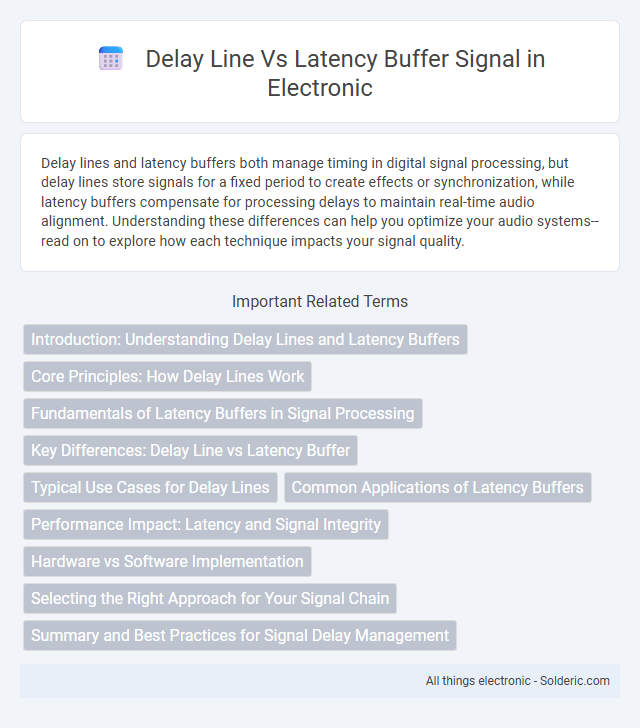 Delay Line Vs Latency Buffer Signal in Electronic

Delay lines and latency buffers both manage timing in digital signal processing, but delay lines store signals for a fixed period to create effects or synchronization, while latency buffers compensate for processing delays to maintain real-time audio alignment. Understanding these differences can help you optimize your audio systems--read on to explore how each technique impacts your signal quality.

Important Related Terms

Introduction: Understanding Delay Lines and Latency Buffers

Core Principles: How Delay Lines Work

Fundamentals of Latency Buffers in Signal Processing

Key Differences: Delay Line vs Latency Buffer

Typical Use Cases for Delay Lines

Common Applications of Latency Buffers

Performance Impact: Latency and Signal Integrity

Hardware vs Software Implementation

Selecting the Right Approach for Your Signal Chain

Summary and Best Practices for Signal Delay Management

All things electronic - Solderic.com