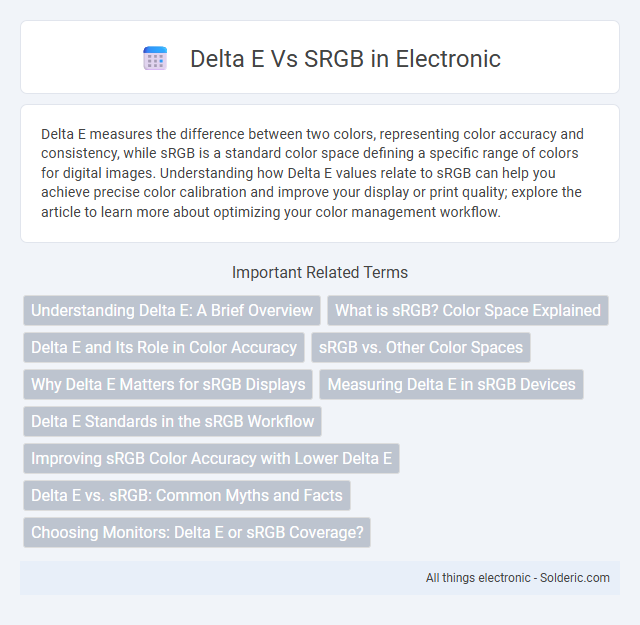 Delta E Vs SRGB in Electronic

Delta E measures the difference between two colors, representing color accuracy and consistency, while sRGB is a standard color space defining a specific range of colors for digital images. Understanding how Delta E values relate to sRGB can help you achieve precise color calibration and improve your display or print quality; explore the article to learn more about optimizing your color management workflow.

Important Related Terms

Understanding Delta E: A Brief Overview

What is sRGB? Color Space Explained

Delta E and Its Role in Color Accuracy

sRGB vs. Other Color Spaces

Why Delta E Matters for sRGB Displays

Measuring Delta E in sRGB Devices

Delta E Standards in the sRGB Workflow

Improving sRGB Color Accuracy with Lower Delta E

Delta E vs. sRGB: Common Myths and Facts

Choosing Monitors: Delta E or sRGB Coverage?

All things electronic - Solderic.com