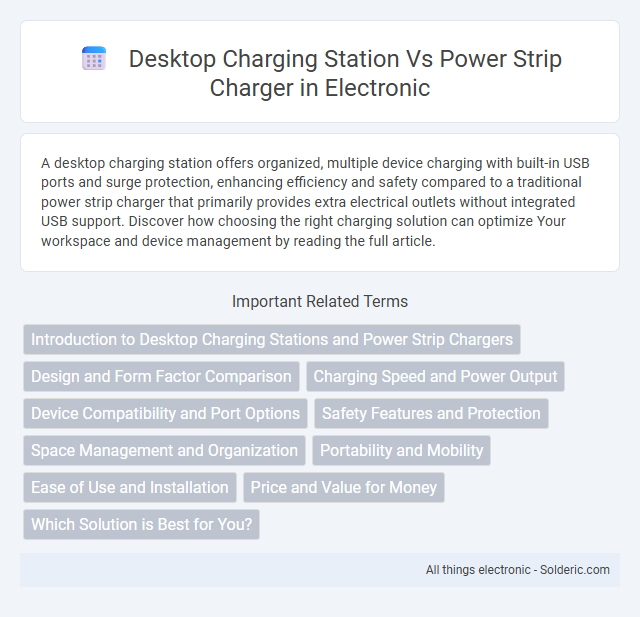 Desktop Charging Station Vs Power Strip Charger in Electronic

A desktop charging station offers organized, multiple device charging with built-in USB ports and surge protection, enhancing efficiency and safety compared to a traditional power strip charger that primarily provides extra electrical outlets without integrated USB support. Discover how choosing the right charging solution can optimize Your workspace and device management by reading the full article.

Important Related Terms

Introduction to Desktop Charging Stations and Power Strip Chargers

Design and Form Factor Comparison

Charging Speed and Power Output

Device Compatibility and Port Options

Safety Features and Protection

Space Management and Organization

Portability and Mobility

Ease of Use and Installation

Price and Value for Money

Which Solution is Best for You?

All things electronic - Solderic.com