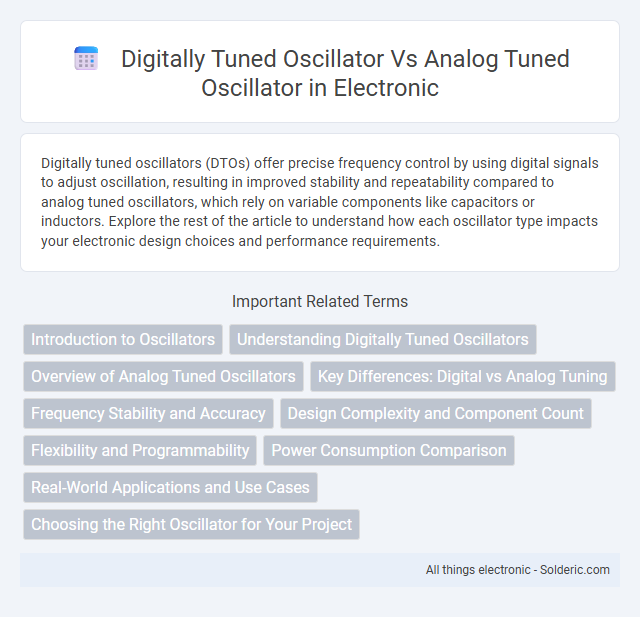 Digitally Tuned Oscillator Vs Analog Tuned Oscillator in Electronic

Digitally tuned oscillators (DTOs) offer precise frequency control by using digital signals to adjust oscillation, resulting in improved stability and repeatability compared to analog tuned oscillators, which rely on variable components like capacitors or inductors. Explore the rest of the article to understand how each oscillator type impacts your electronic design choices and performance requirements.

Important Related Terms

Introduction to Oscillators

Understanding Digitally Tuned Oscillators

Overview of Analog Tuned Oscillators

Key Differences: Digital vs Analog Tuning

Frequency Stability and Accuracy

Design Complexity and Component Count

Flexibility and Programmability

Power Consumption Comparison

Real-World Applications and Use Cases

Choosing the Right Oscillator for Your Project

All things electronic - Solderic.com