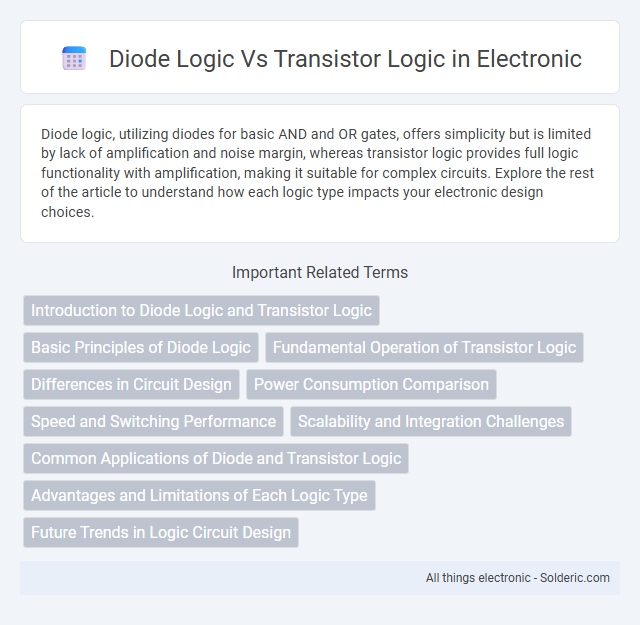 Diode Logic Vs Transistor Logic in Electronic

Diode logic, utilizing diodes for basic AND and OR gates, offers simplicity but is limited by lack of amplification and noise margin, whereas transistor logic provides full logic functionality with amplification, making it suitable for complex circuits. Explore the rest of the article to understand how each logic type impacts your electronic design choices.

Important Related Terms

Introduction to Diode Logic and Transistor Logic

Basic Principles of Diode Logic

Fundamental Operation of Transistor Logic

Differences in Circuit Design

Power Consumption Comparison

Speed and Switching Performance

Scalability and Integration Challenges

Common Applications of Diode and Transistor Logic

Advantages and Limitations of Each Logic Type

Future Trends in Logic Circuit Design

All things electronic - Solderic.com