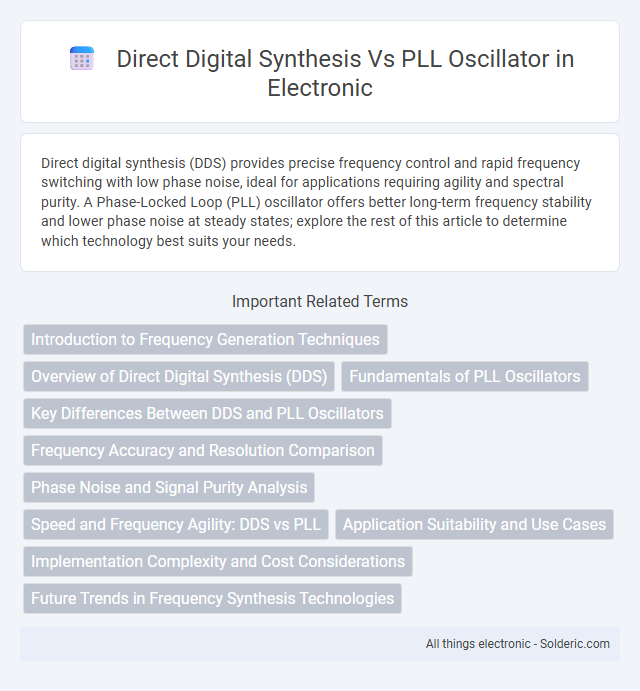 Direct Digital Synthesis Vs PLL Oscillator in Electronic

Direct digital synthesis (DDS) provides precise frequency control and rapid frequency switching with low phase noise, ideal for applications requiring agility and spectral purity. A Phase-Locked Loop (PLL) oscillator offers better long-term frequency stability and lower phase noise at steady states; explore the rest of this article to determine which technology best suits your needs.

Important Related Terms

Introduction to Frequency Generation Techniques

Overview of Direct Digital Synthesis (DDS)

Fundamentals of PLL Oscillators

Key Differences Between DDS and PLL Oscillators

Frequency Accuracy and Resolution Comparison

Phase Noise and Signal Purity Analysis

Speed and Frequency Agility: DDS vs PLL

Application Suitability and Use Cases

Implementation Complexity and Cost Considerations

Future Trends in Frequency Synthesis Technologies

All things electronic - Solderic.com