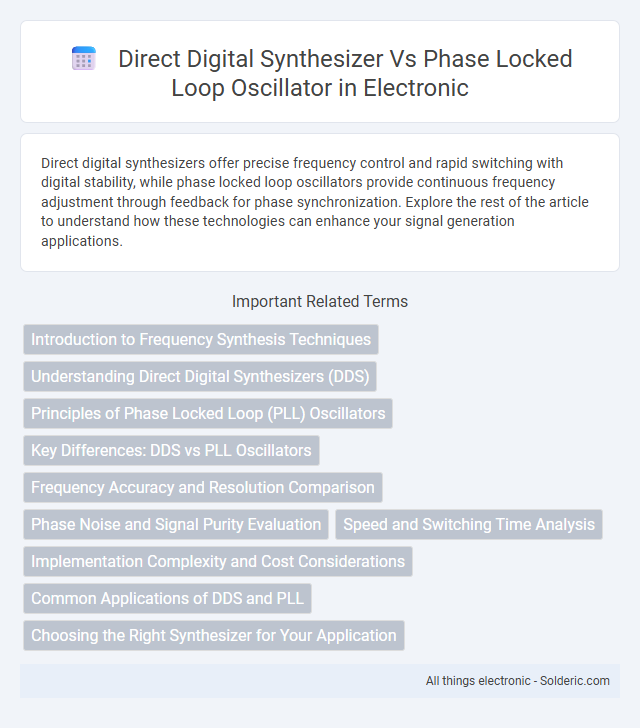 Direct Digital Synthesizer Vs Phase Locked Loop Oscillator in Electronic

Direct digital synthesizers offer precise frequency control and rapid switching with digital stability, while phase locked loop oscillators provide continuous frequency adjustment through feedback for phase synchronization. Explore the rest of the article to understand how these technologies can enhance your signal generation applications.

Important Related Terms

Introduction to Frequency Synthesis Techniques

Understanding Direct Digital Synthesizers (DDS)

Principles of Phase Locked Loop (PLL) Oscillators

Key Differences: DDS vs PLL Oscillators

Frequency Accuracy and Resolution Comparison

Phase Noise and Signal Purity Evaluation

Speed and Switching Time Analysis

Implementation Complexity and Cost Considerations

Common Applications of DDS and PLL

Choosing the Right Synthesizer for Your Application

All things electronic - Solderic.com