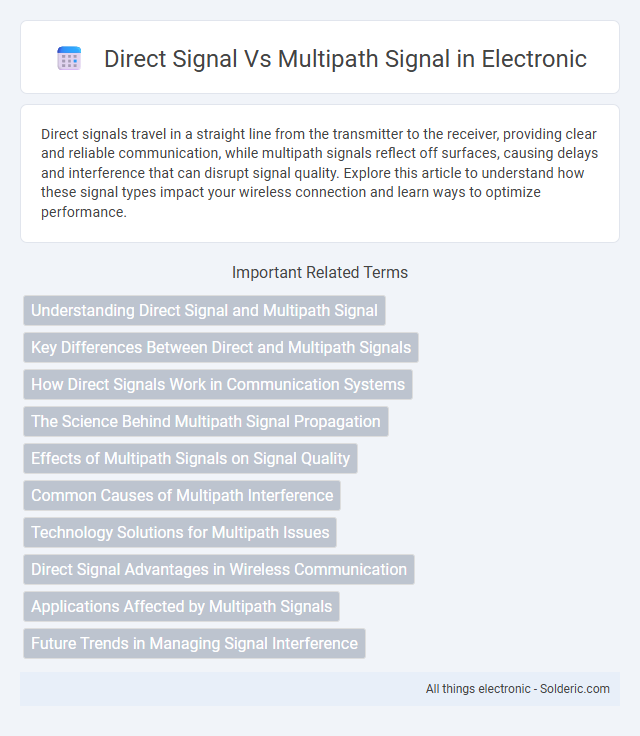 Direct Signal Vs Multipath Signal in Electronic

Direct signals travel in a straight line from the transmitter to the receiver, providing clear and reliable communication, while multipath signals reflect off surfaces, causing delays and interference that can disrupt signal quality. Explore this article to understand how these signal types impact your wireless connection and learn ways to optimize performance.

Important Related Terms

Understanding Direct Signal and Multipath Signal

Key Differences Between Direct and Multipath Signals

How Direct Signals Work in Communication Systems

The Science Behind Multipath Signal Propagation

Effects of Multipath Signals on Signal Quality

Common Causes of Multipath Interference

Technology Solutions for Multipath Issues

Direct Signal Advantages in Wireless Communication

Applications Affected by Multipath Signals

Future Trends in Managing Signal Interference

All things electronic - Solderic.com